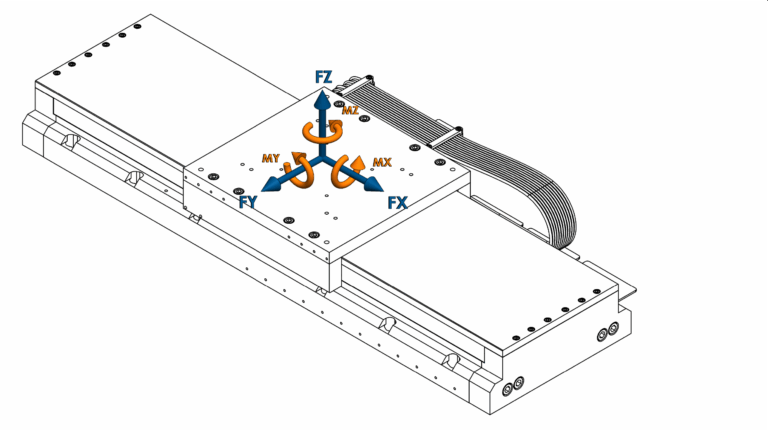 FZ
MZ
MY
MX
FY
FX